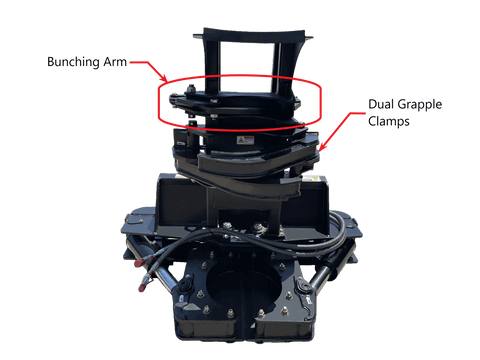 Bunching Arm

Dual Grapple Clamps